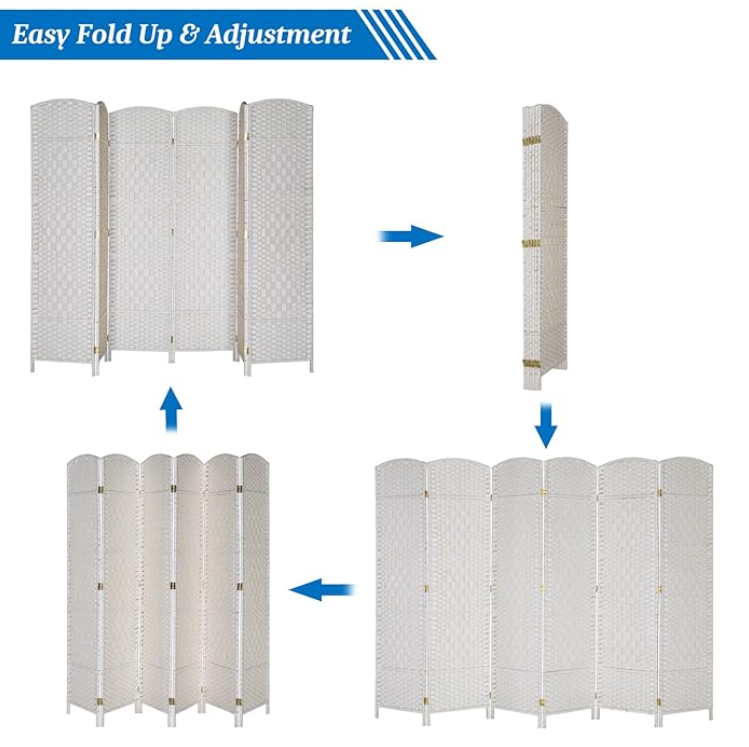 Easy Fold Up & Adjustment