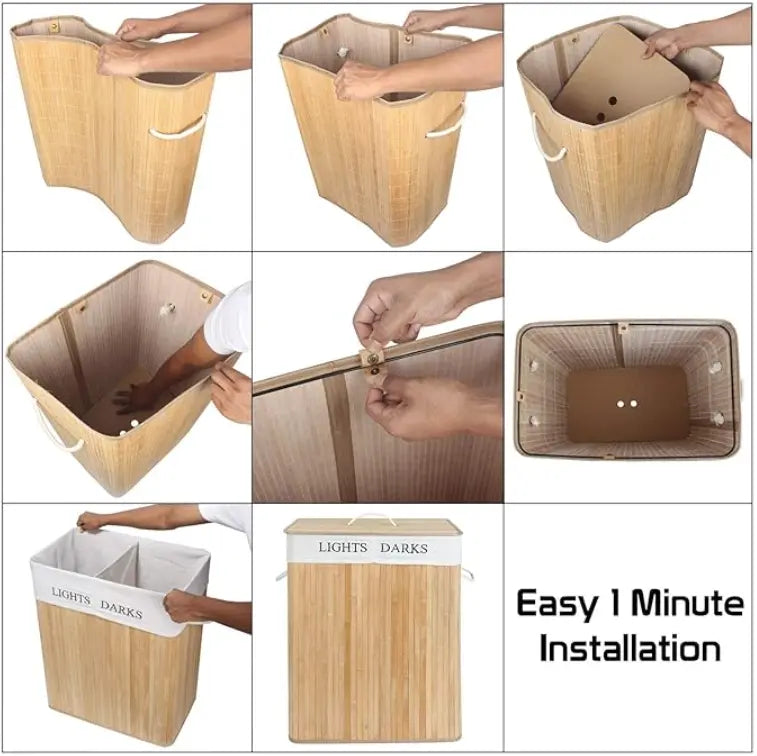 LIGHTS DARKS

LIGHTS DARKS

Easy 1 Minute Installation