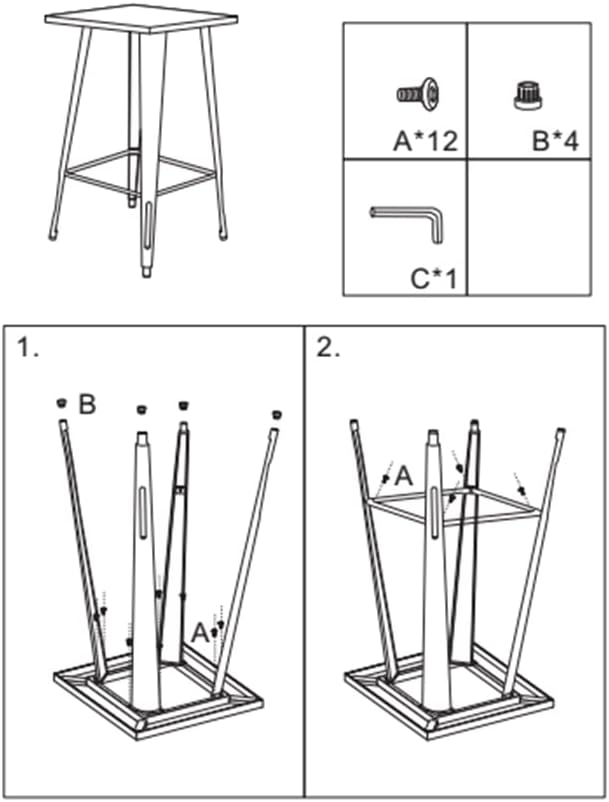 A*12

B*4

C*1

1.

B

A

2.

A