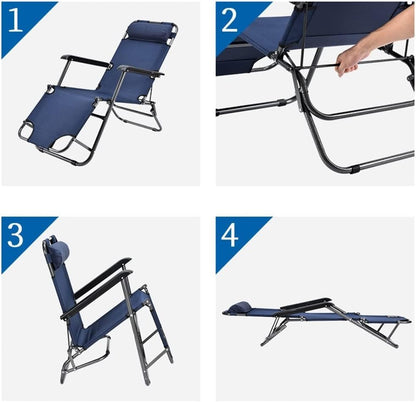 1

2

3

4