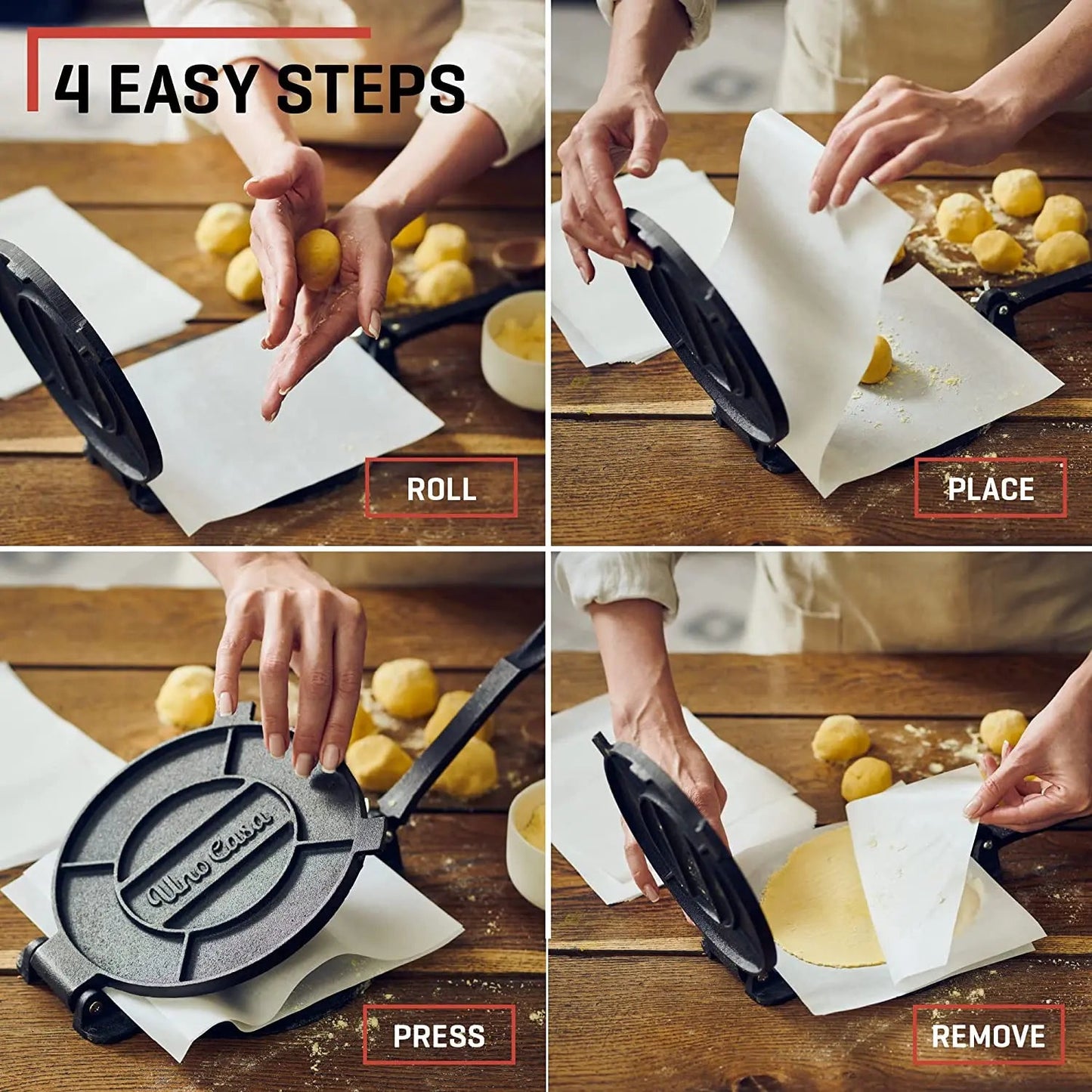 4 EASY STEPS

ROLL

PLACE

Uno Casa

PRESS

REMOVE