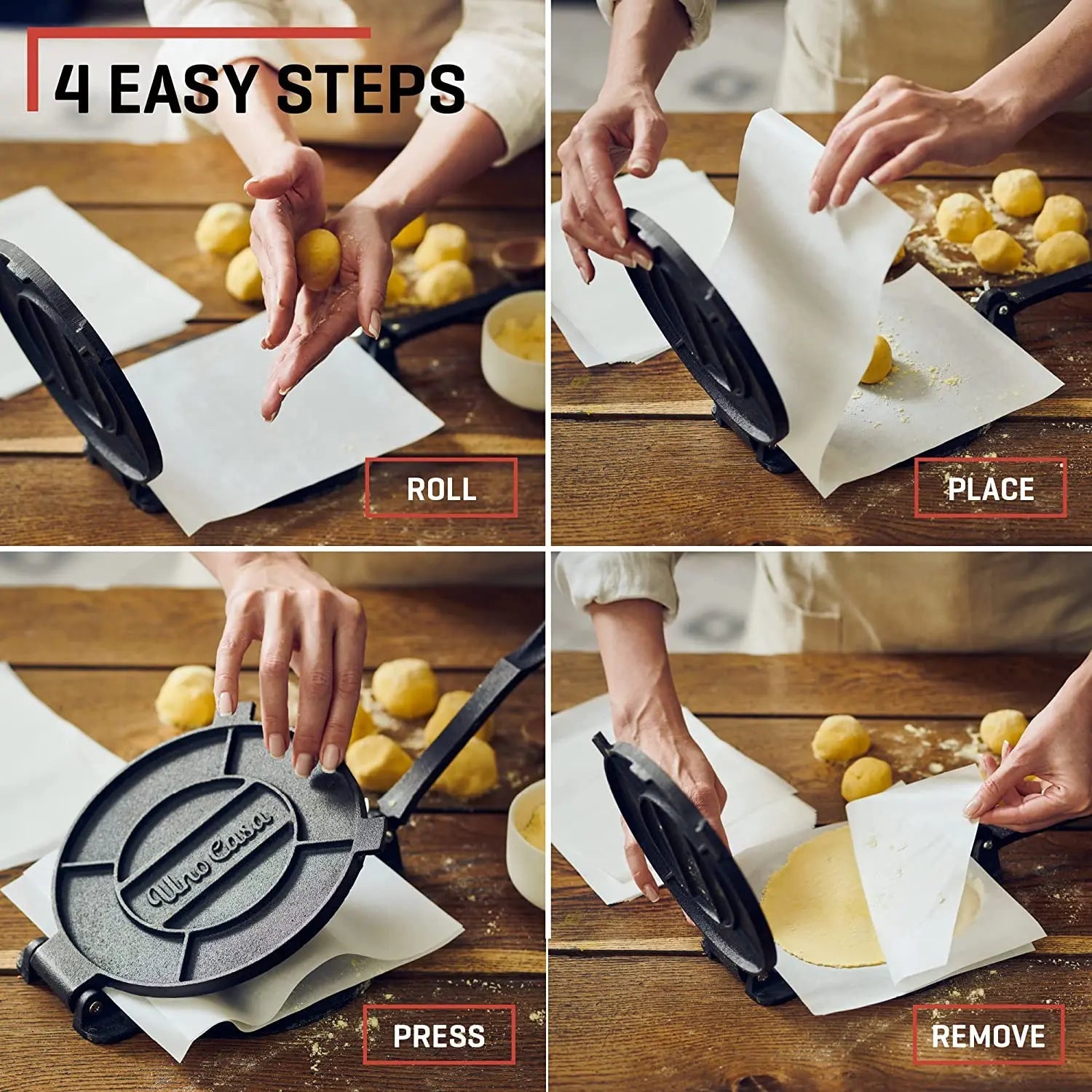 4 EASY STEPS

ROLL

PLACE

Uno Casa

PRESS

REMOVE