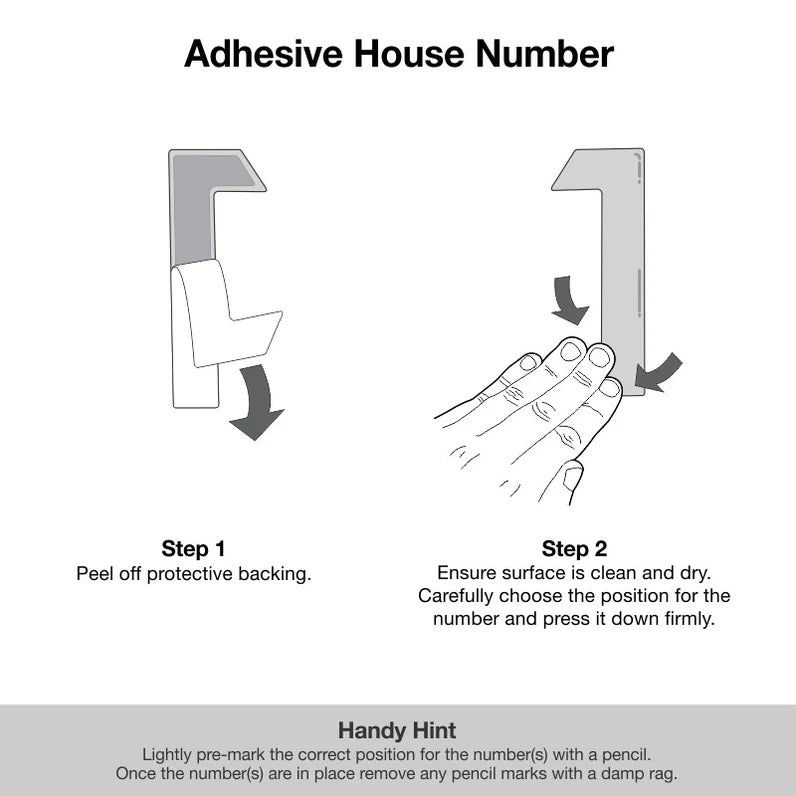 Adhesive House Number

Step 1
Peel off protective backing.

Step 2
Ensure surface is clean and dry. Carefully choose the position for the number and press it down firmly.

Handy Hint
Lightly pre-mark the correct position for the number(s) with a pencil. Once the number(s) are in place remove any pencil marks with a damp rag.